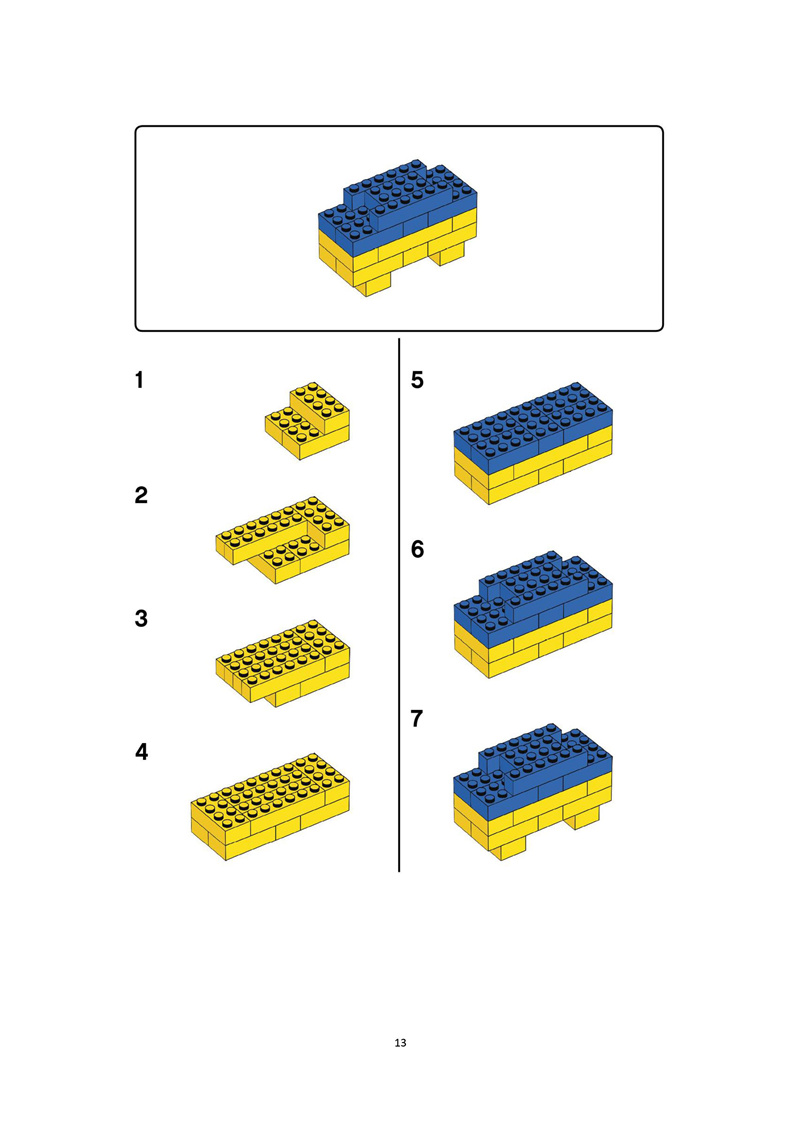 1

2

3

4

5

6

7

13