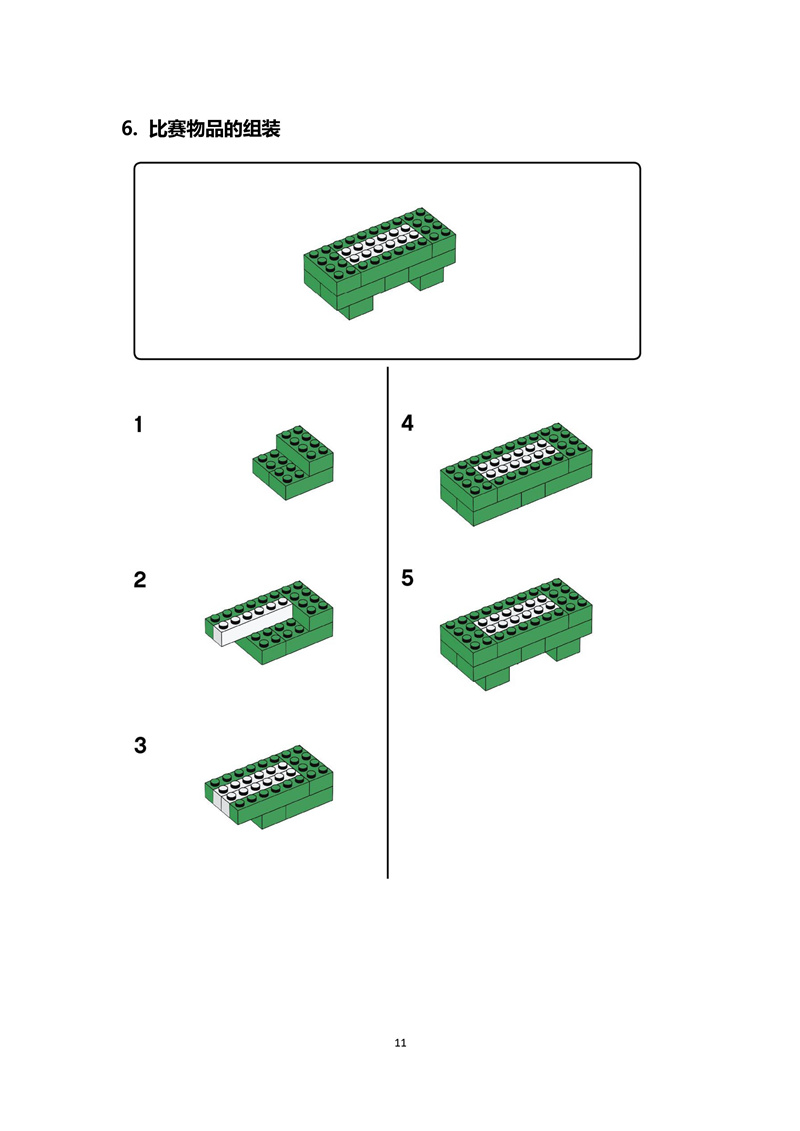 6. 比赛物品的组装

1

2

3

4

5

11