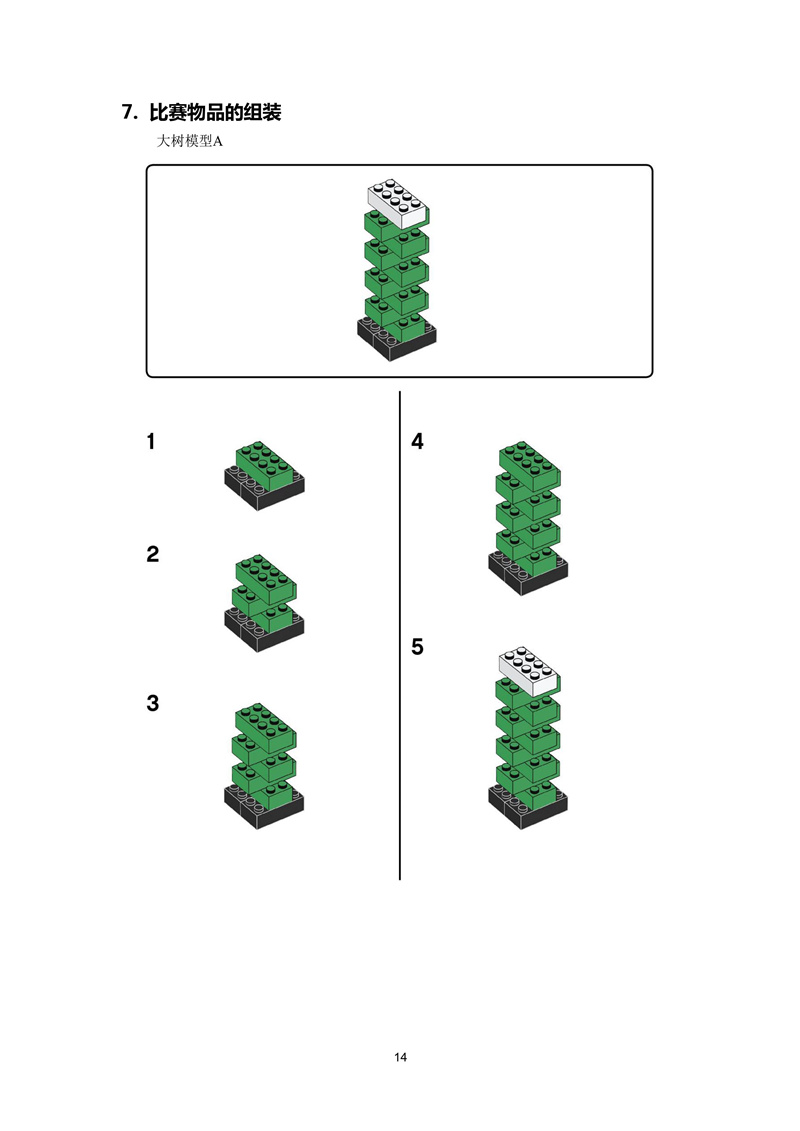 7. 比赛物品的组装

大树模型A

1

2

3

4

5

14