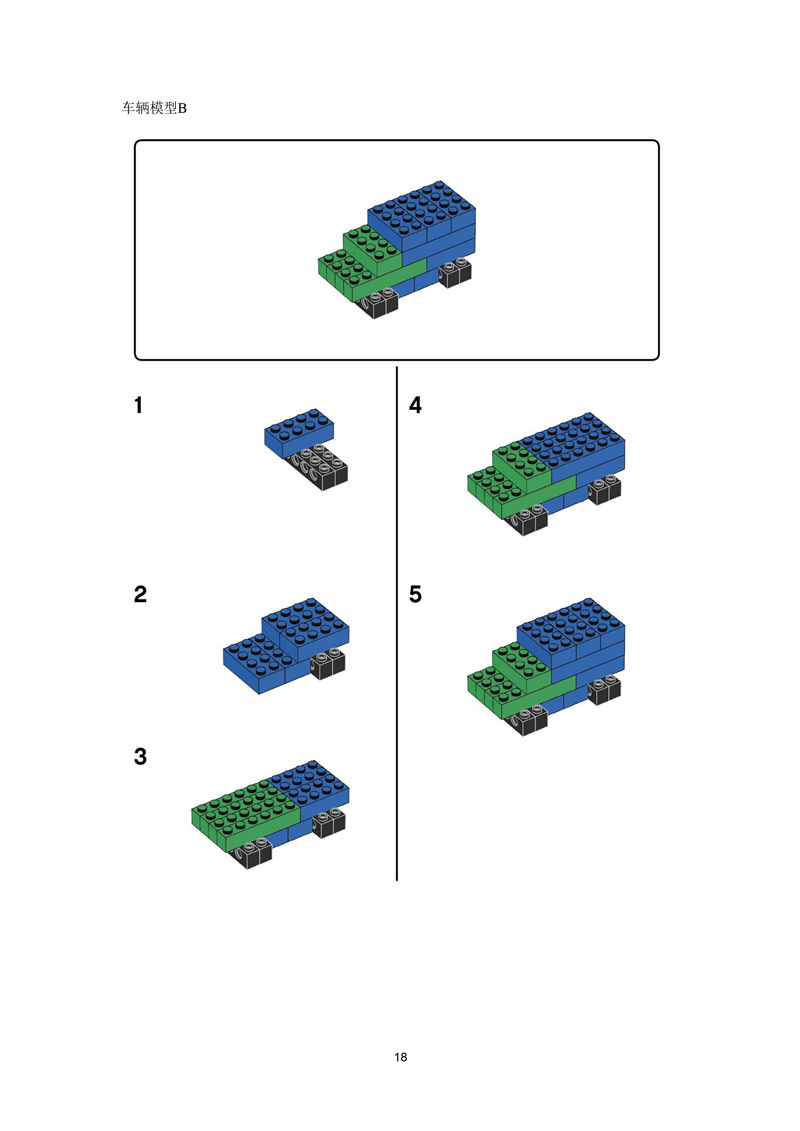 车辆模型B

1

2

3

4

5

18